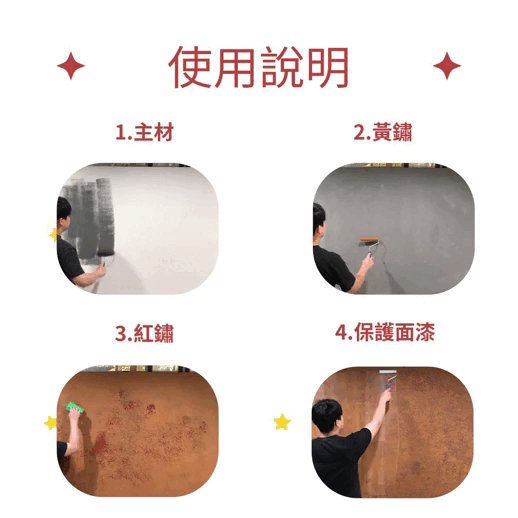 使用說明

1.主材

2.黃鏽

3.紅鏽

4.保護面漆